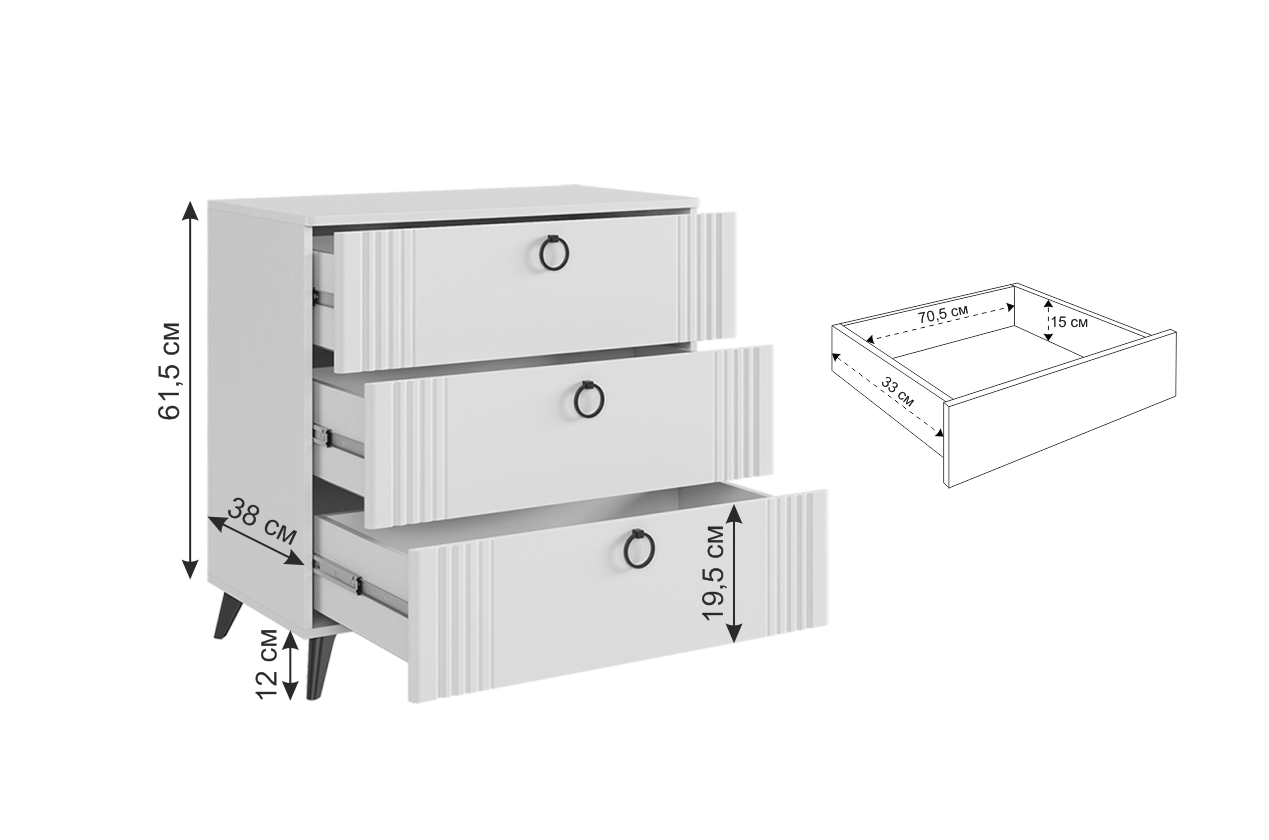 61,5 см
38 см
12 см
19,5 см
70,5 см
15 см
33 см