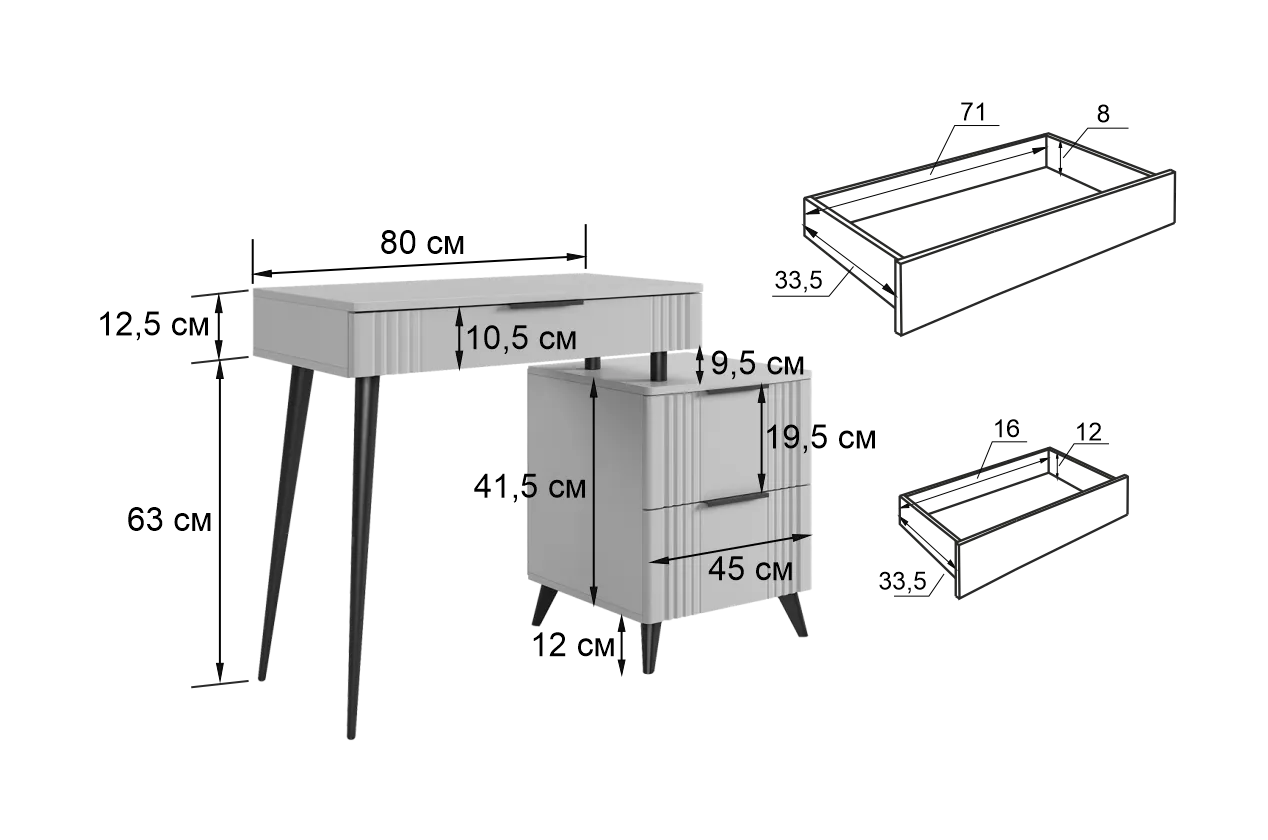 80 см
12,5 см
10,5 см
9,5 см
19,5 см
41,5 см
63 см
45 см
12 см
71
8
33,5
16
12
33,5